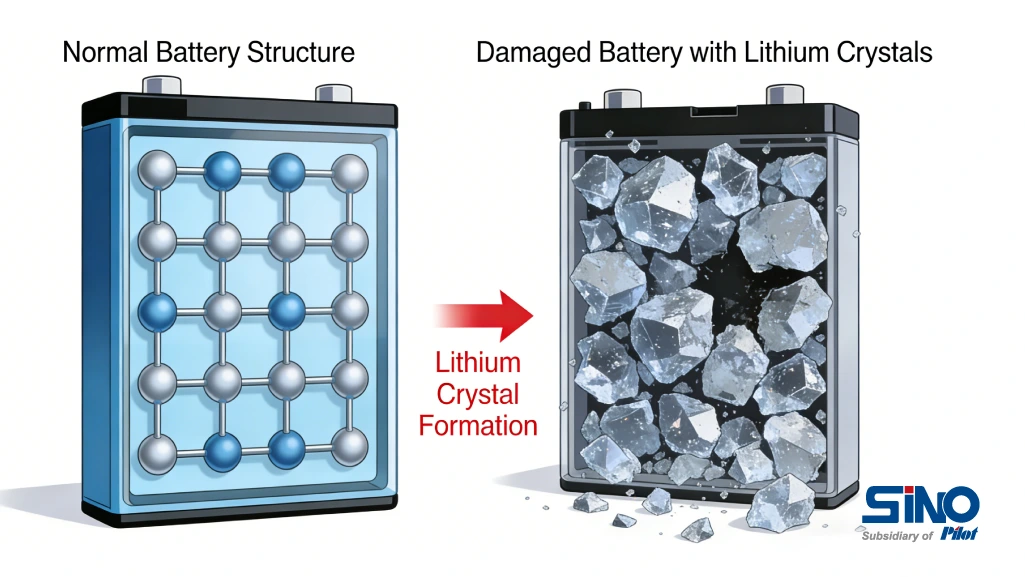 Normal Battery Structure

Damaged Battery with Lithium Crystals

Lithium Crystal Formation

SINO
Subsidiary of Pilot